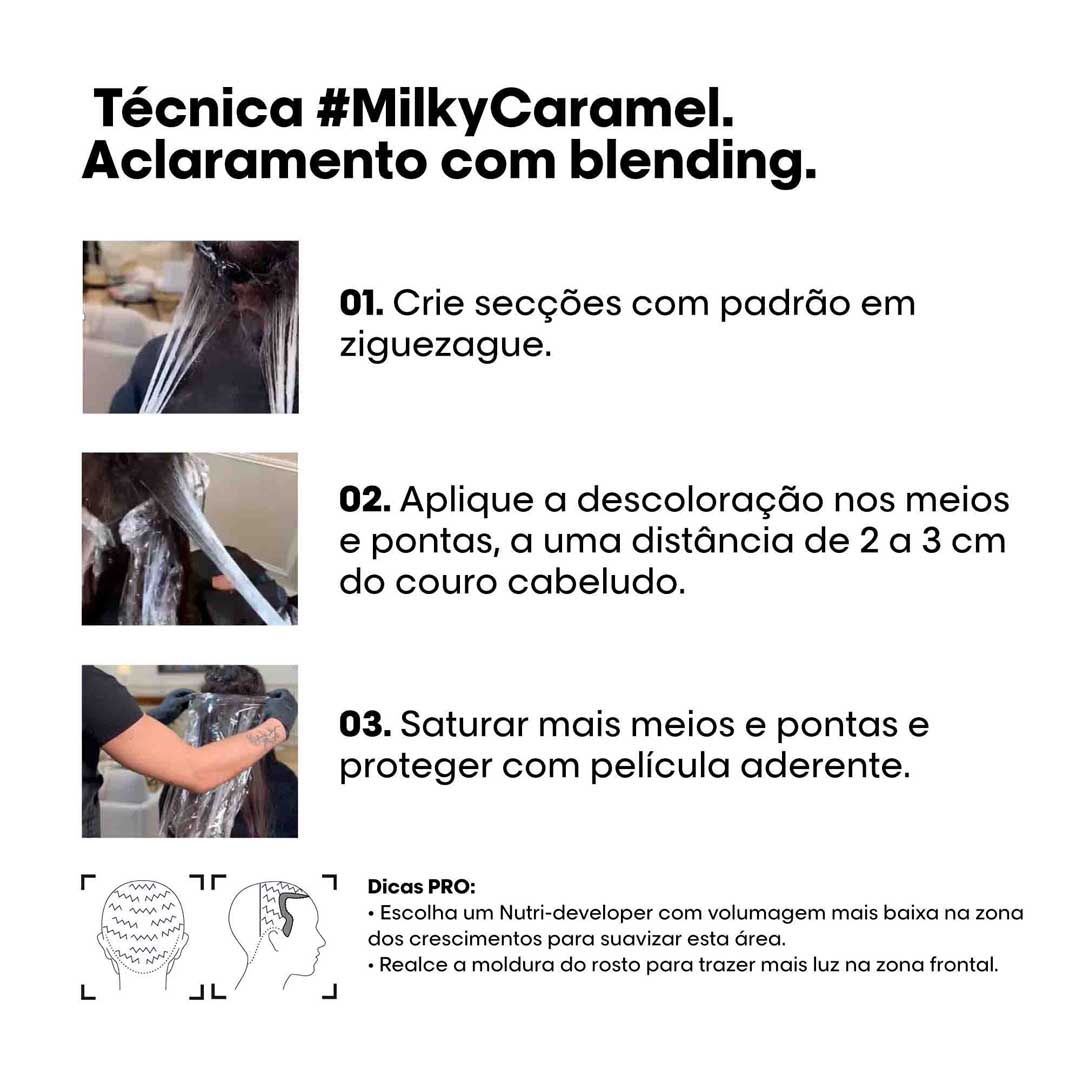 Técnica #MilkyCaramel.
Aclaramento com blending.

01. Crie secções com padrão em ziguezague.

02. Aplique a descoloração nos meios e pontas, a uma distância de 2 a 3 cm do couro cabeludo.

03. Saturar mais meios e pontas e proteger com película aderente.

Dicas PRO:
• Escolha um Nutri-developer com volumagem mais baixa na zona dos crescimentos para suavizar esta área.
• Realce a moldura do rosto para trazer mais luz na zona frontal.